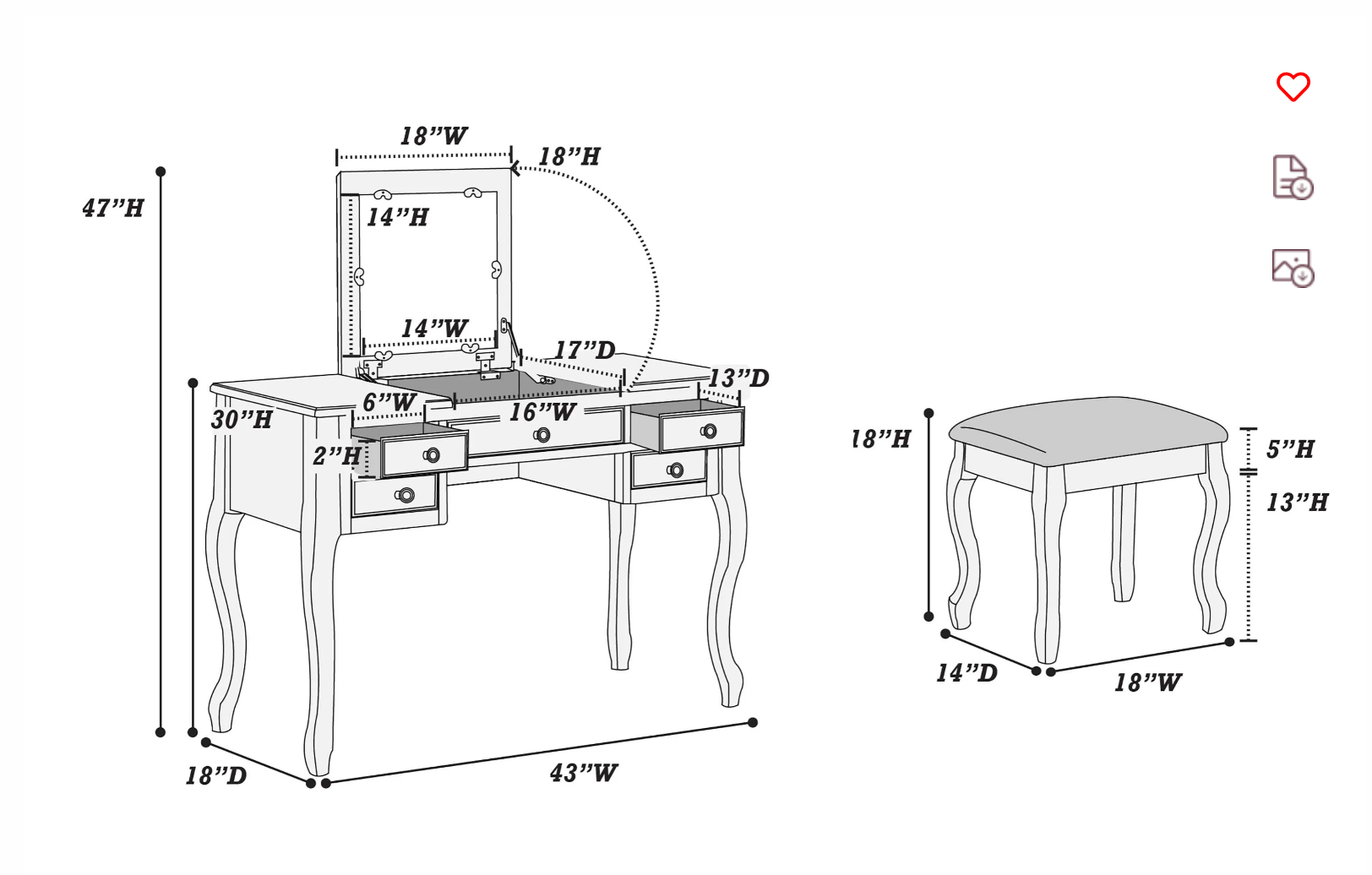 18"W
18"H
47"H
14"H
14"W
17"D
13"D
6"W
16"W
30"H
2"H
18"D
43"W
18"H
5"H
13"H
14"D
18"W