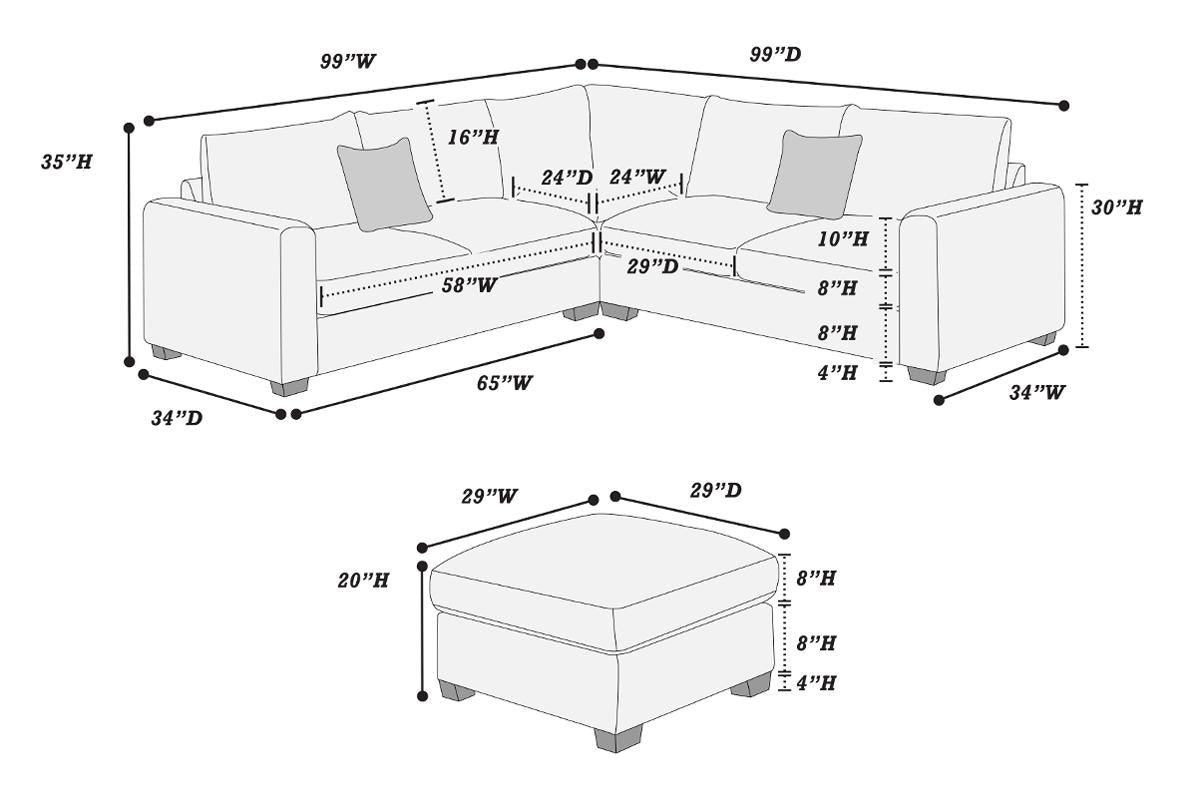 99"W

99"D

35"H

16"H

24"D

24"W

30"H

10"H

29"D

58"W

8"H

8"H

4"H

65"W

34"D

34"W

29"W

29"D

20"H

8"H

8"H

4"H