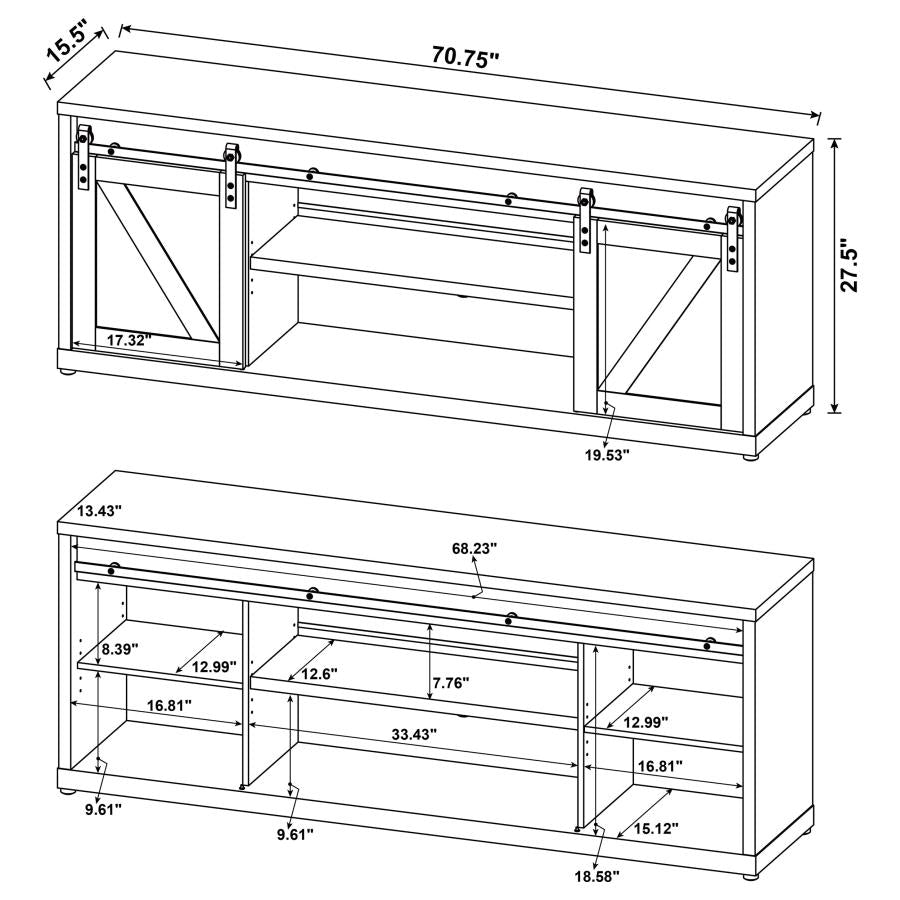 15.5"
70.75"
27.5"
17.32"
19.53"
13.43"
68.23"
8.39"
12.99"
12.6"
7.76"
16.81"
33.43"
12.99"
16.81"
9.61"
9.61"
15.12"
18.58"